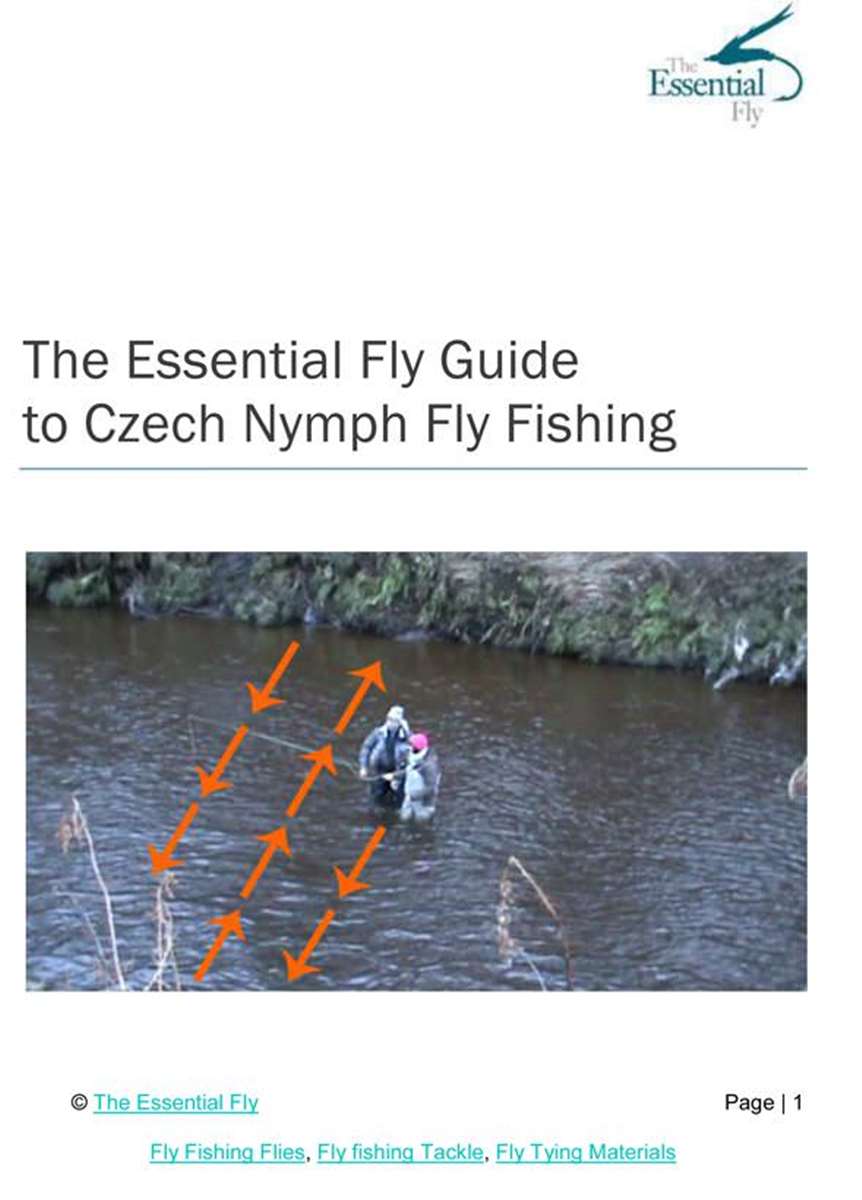 The Essential Fly

The Essential Fly Guide to Czech Nymph Fly Fishing

© The Essential Fly

Page | 1

Fly Fishing Flies, Fly fishing Tackle, Fly Tying Materials