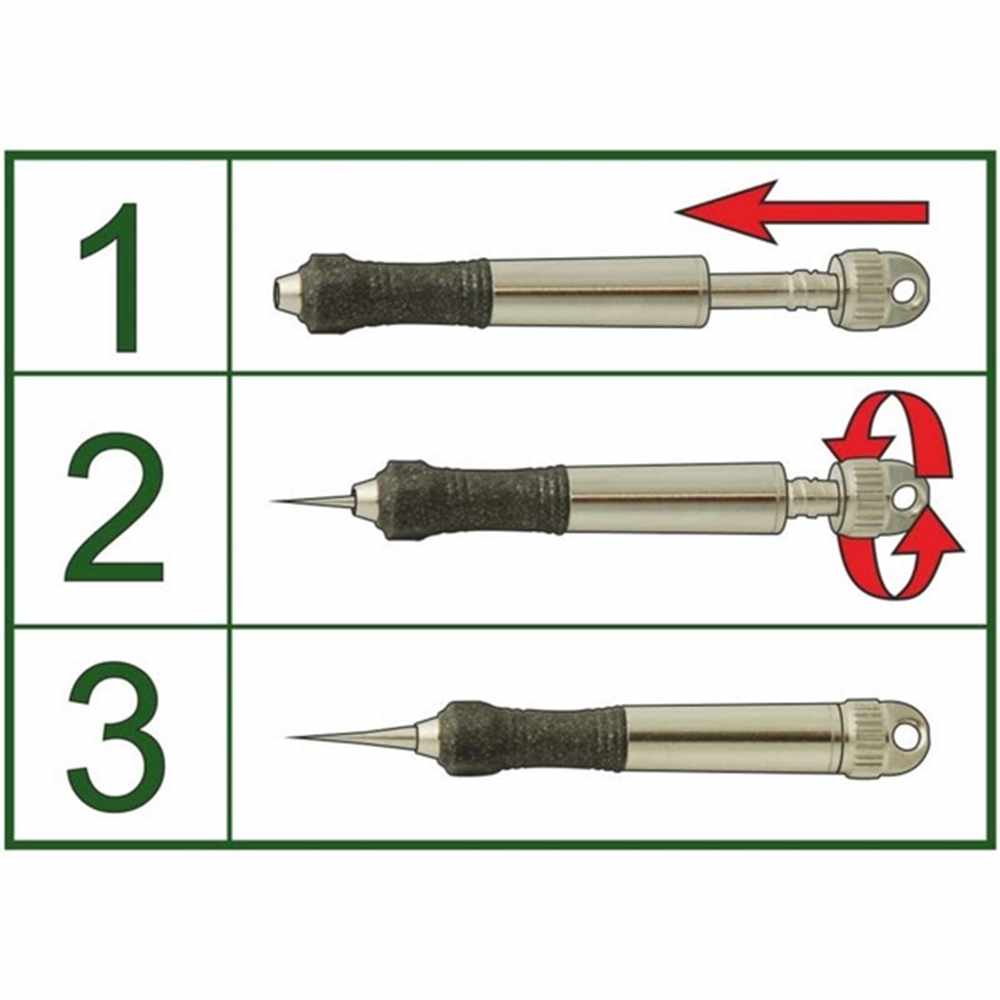 1

2

3