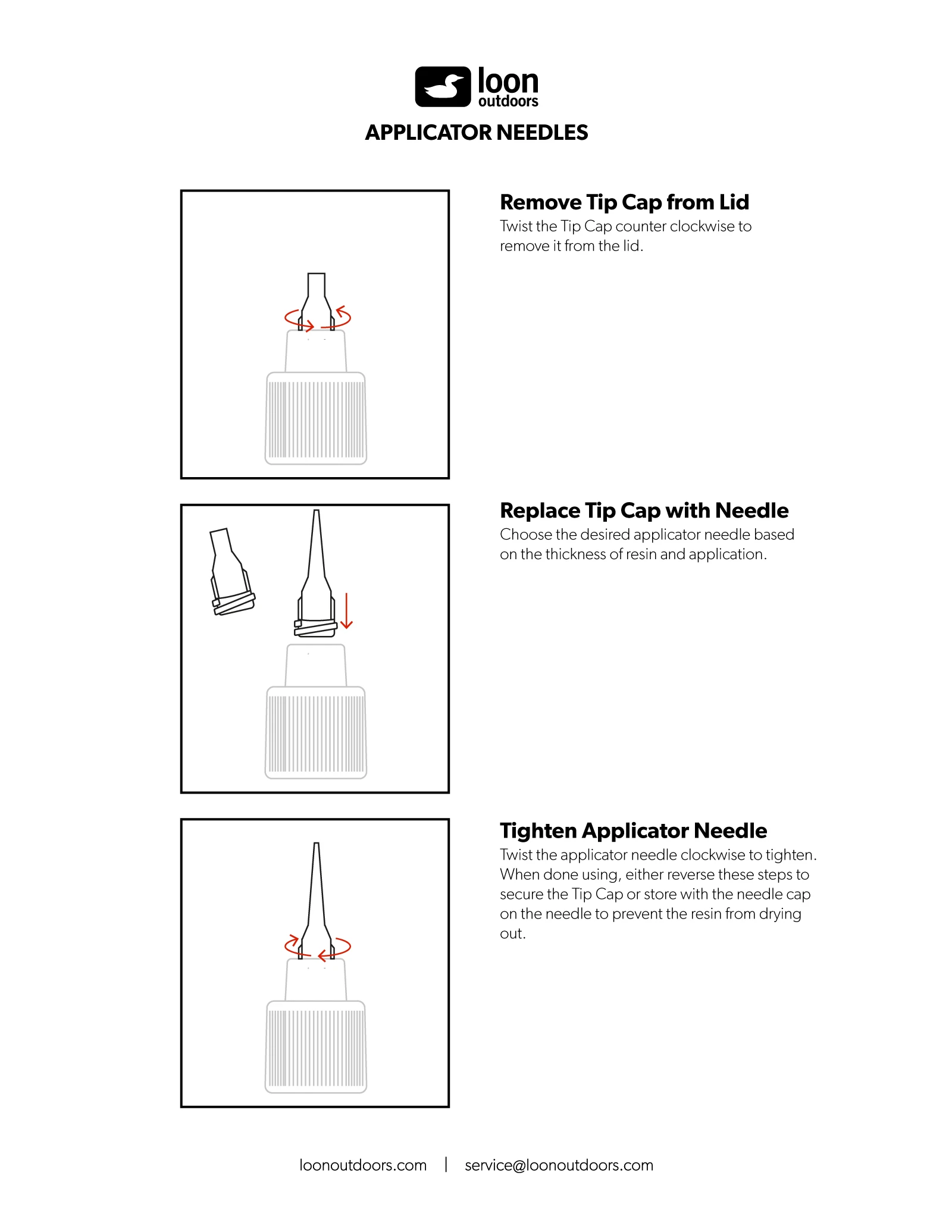 loon
outdoors

APPLICATOR NEEDLES

Remove Tip Cap from Lid
Twist the Tip Cap counter clockwise to remove it from the lid.

Replace Tip Cap with Needle
Choose the desired applicator needle based on the thickness of resin and application.

Tighten Applicator Needle
Twist the applicator needle clockwise to tighten. When done using, either reverse these steps to secure the Tip Cap or store with the needle cap on the needle to prevent the resin from drying out.

loonoutdoors.com | service@loonoutdoors.com